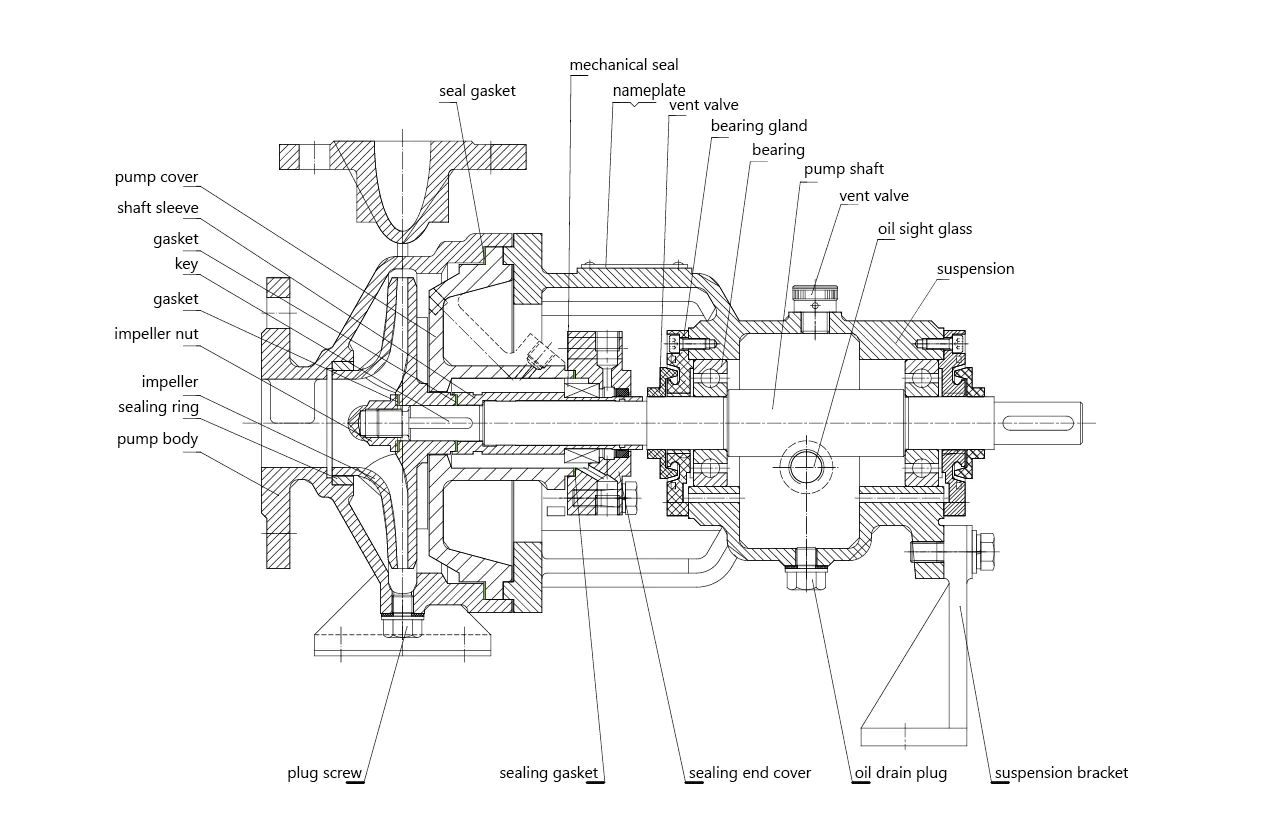 mechanical seal
seal gasket
nameplate
vent valve
bearing gland
bearing
pump shaft
vent valve
oil sight glass
suspension
pump cover
shaft sleeve
gasket
key
gasket
impeller nut
impeller
sealing ring
pump body
plug screw
sealing gasket
sealing end cover
oil drain plug
suspension bracket